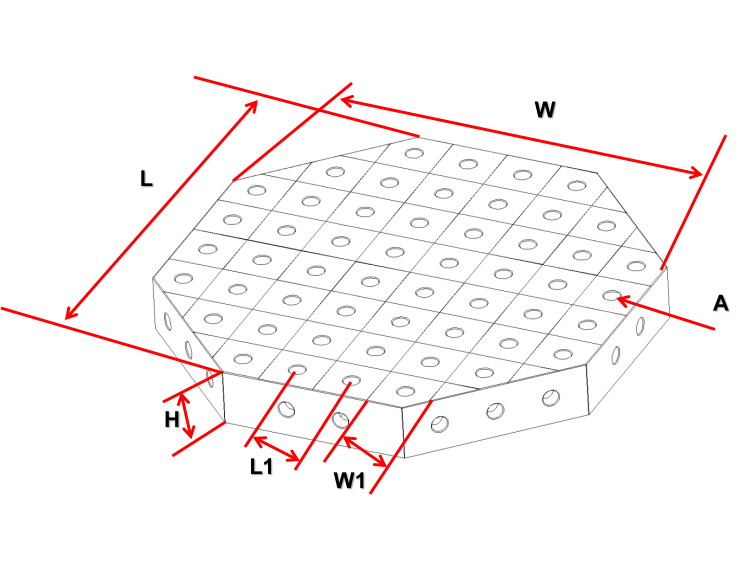 W
L
A
H
L1
W1